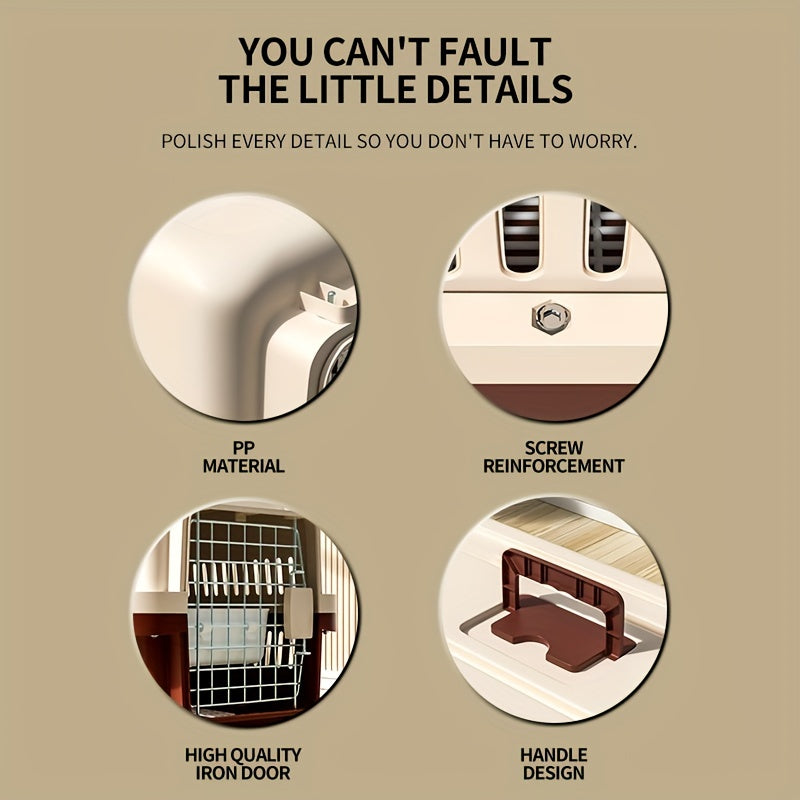 YOU CAN'T FAULT THE LITTLE DETAILS

POLISH EVERY DETAIL SO YOU DON'T HAVE TO WORRY.

PP MATERIAL

SCREW REINFORCEMENT

HIGH QUALITY IRON DOOR

HANDLE DESIGN