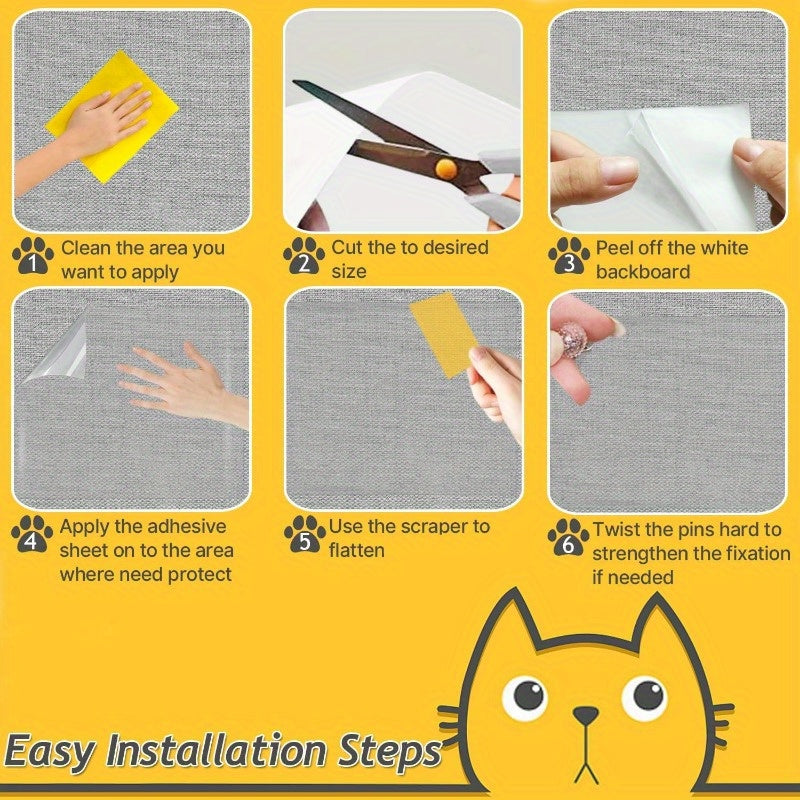 1 Clean the area you want to apply

2 Cut the to desired size

3 Peel off the white backboard

4 Apply the adhesive sheet on to the area where need protect

5 Use the scraper to flatten

6 Twist the pins hard to strengthen the fixation if needed

Easy Installation Steps