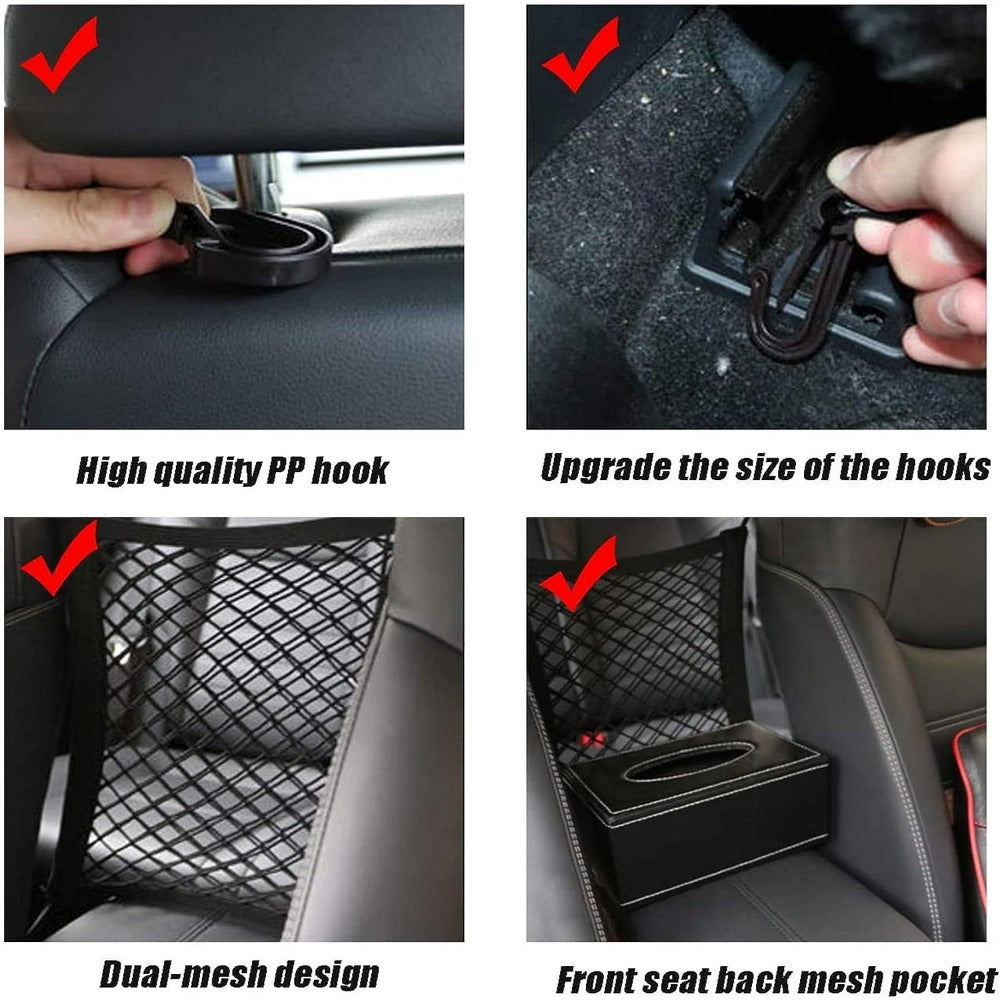 High quality PP hook

Upgrade the size of the hooks

Dual-mesh design

Front seat back mesh pocket