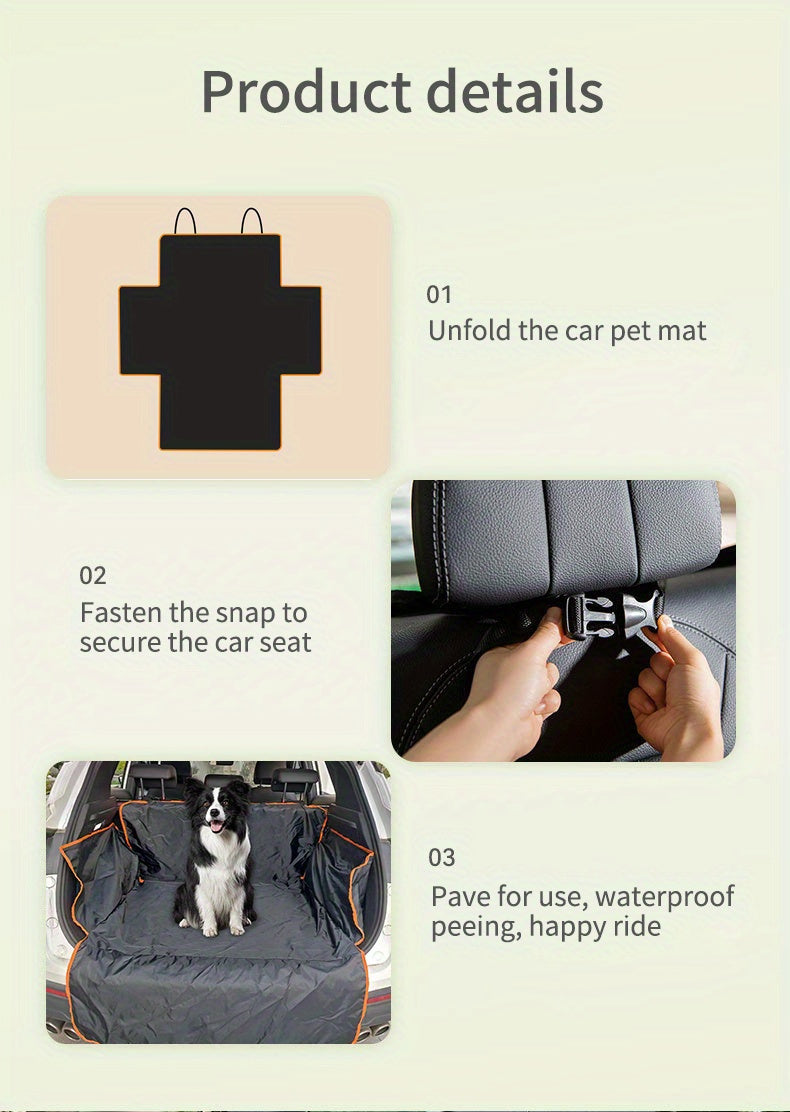 Product details

01
Unfold the car pet mat

02
Fasten the snap to secure the car seat

03
Pave for use, waterproof peeing, happy ride