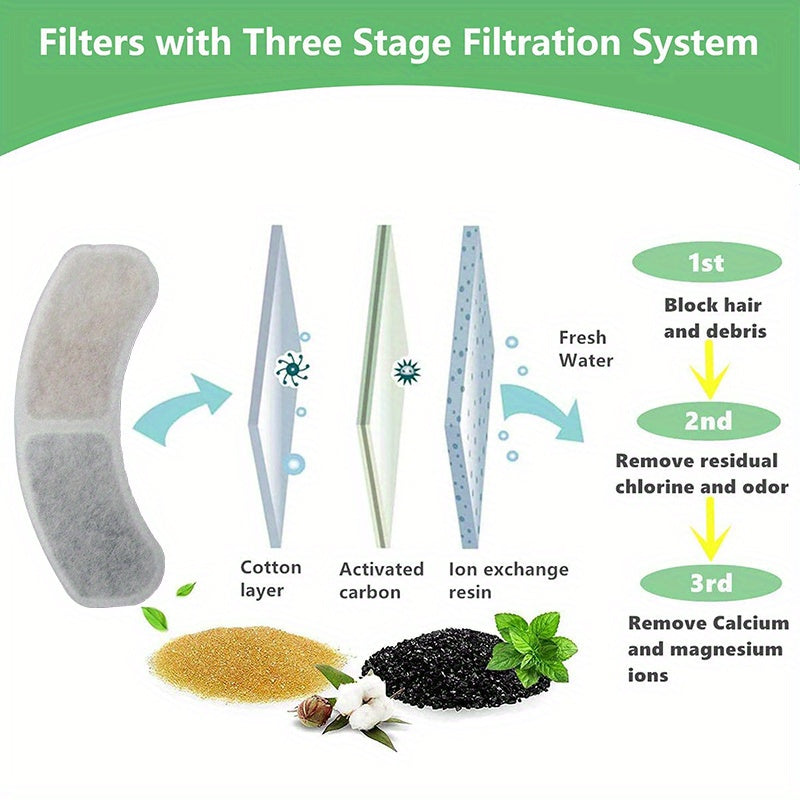 Filters with Three Stage Filtration System

Cotton layer

Activated carbon

Ion exchange resin

Fresh Water

1st

Block hair and debris

2nd

Remove residual chlorine and odor

3rd

Remove Calcium and magnesium ions