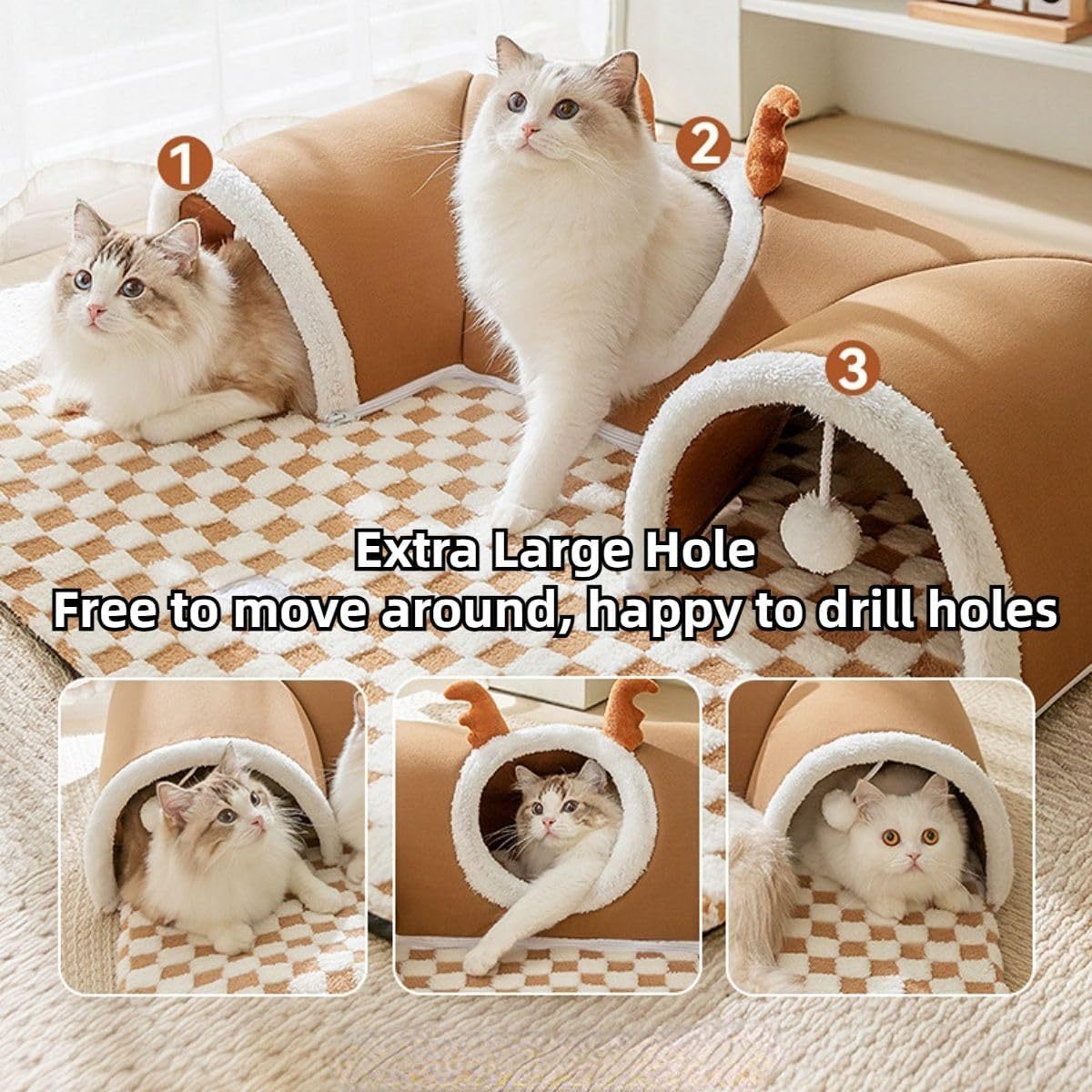 1

2

3

Extra Large Hole
Free to move around, happy to drill holes