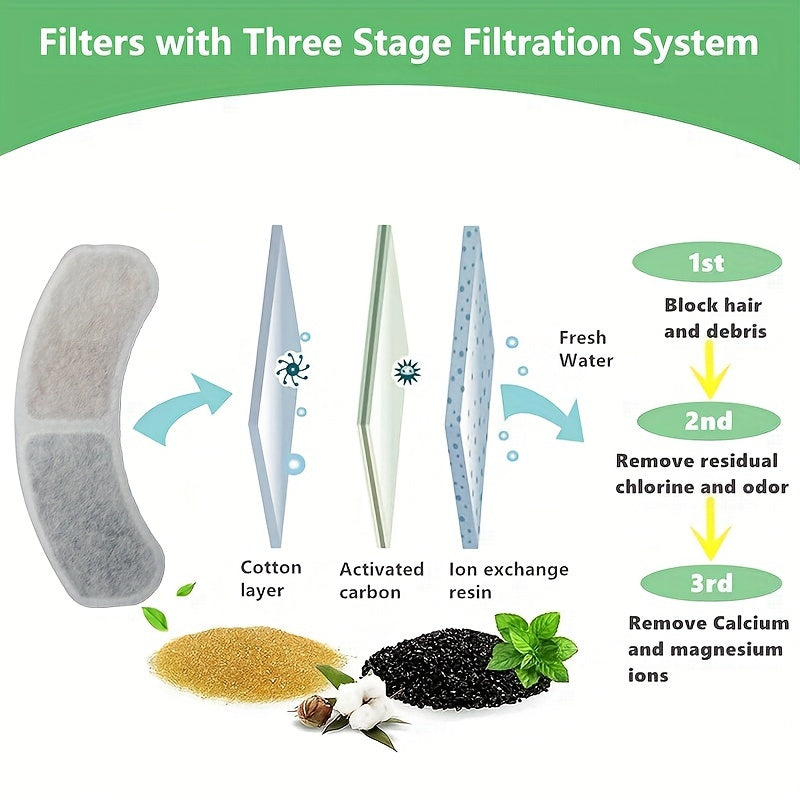 Filters with Three Stage Filtration System

Cotton layer

Activated carbon

Ion exchange resin

Fresh Water

1st

Block hair and debris

2nd

Remove residual chlorine and odor

3rd

Remove Calcium and magnesium ions