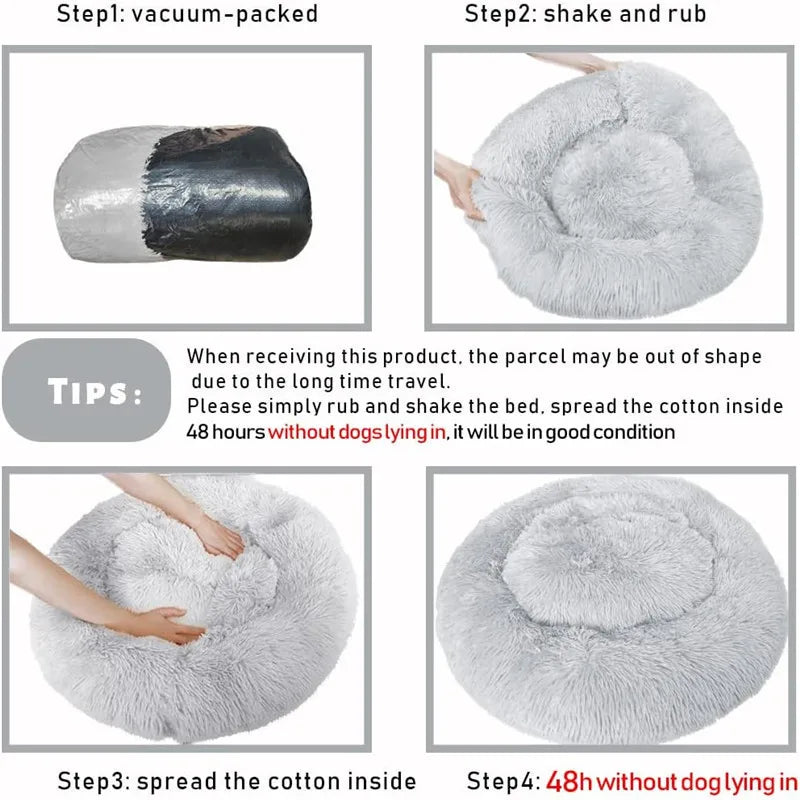 Step1: vacuum-packed

Step2: shake and rub

TIPS:

When receiving this product, the parcel may be out of shape due to the long time travel.
Please simply rub and shake the bed, spread the cotton inside 48 hours without dogs lying in, it will be in good condition

Step3: spread the cotton inside

Step4: 48h without dog lying in