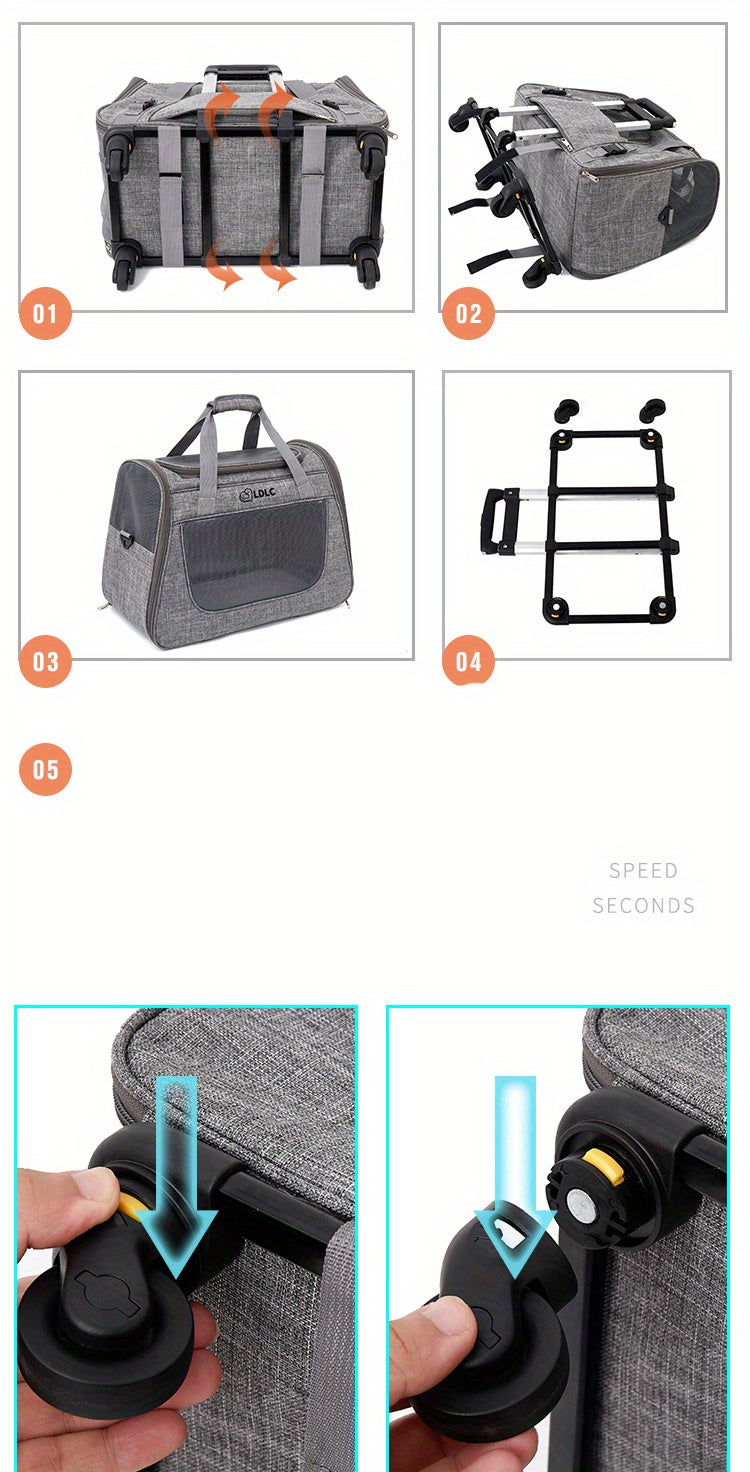 01

02

LDLC

03

04

05

SPEED
SECONDS